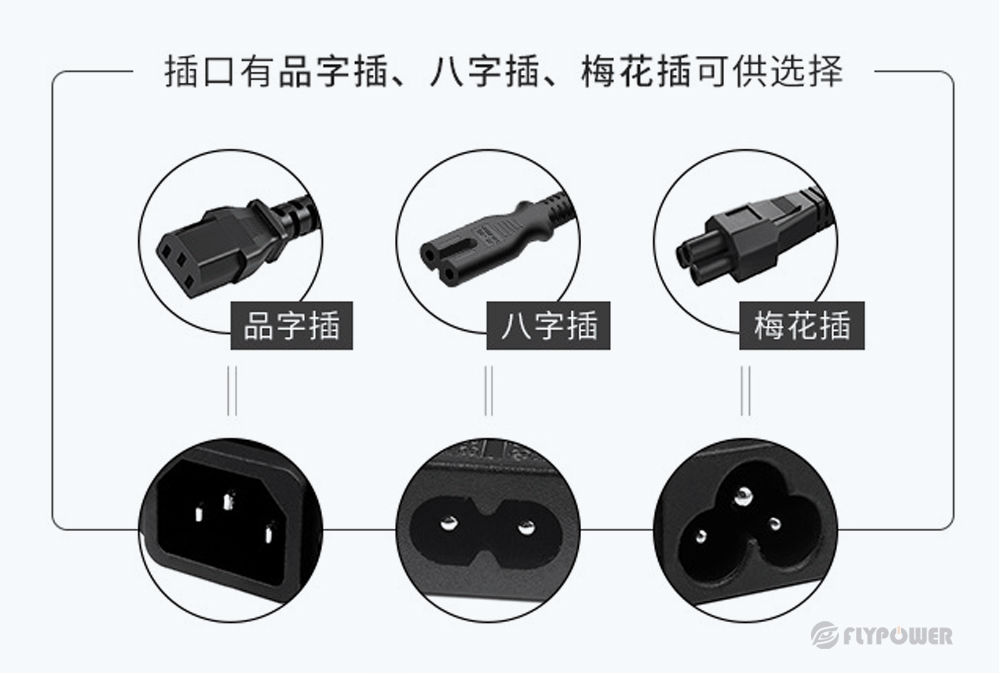 插口有品字插、八字插、梅花插可供选择

品字插

八字插

梅花插

FLYPOWER